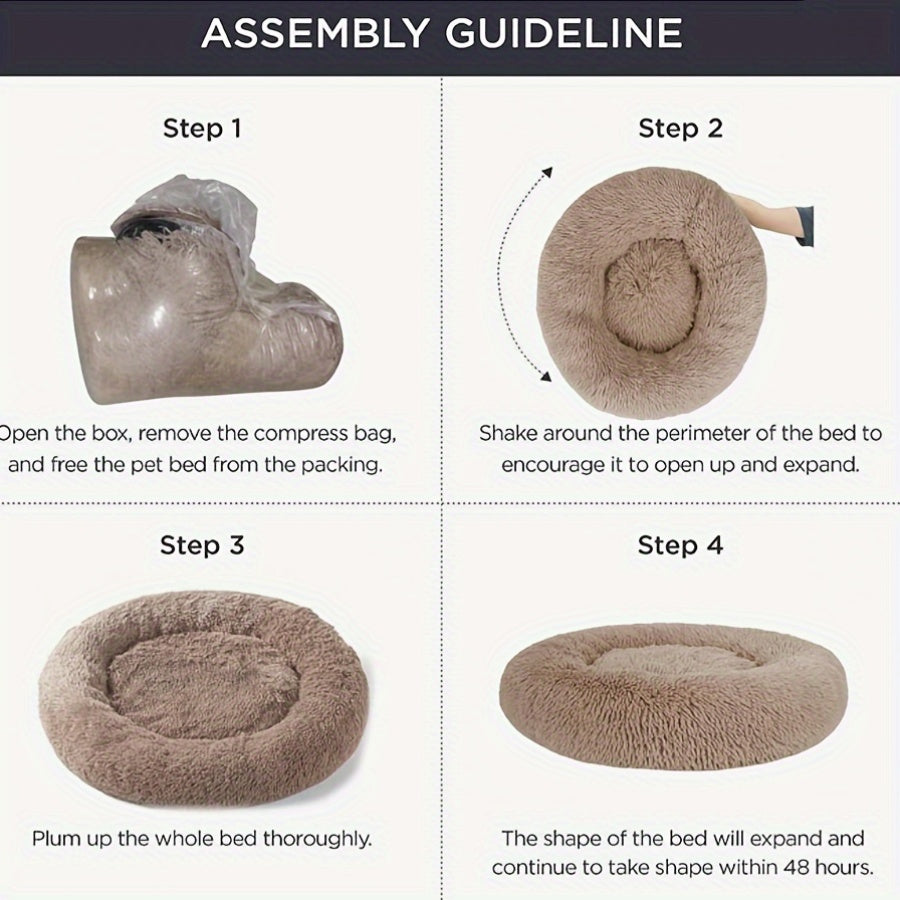 ASSEMBLY GUIDELINE

Step 1

Open the box, remove the compress bag, and free the pet bed from the packing.

Step 2

Shake around the perimeter of the bed to encourage it to open up and expand.

Step 3

Plum up the whole bed thoroughly.

Step 4

The shape of the bed will expand and continue to take shape within 48 hours.