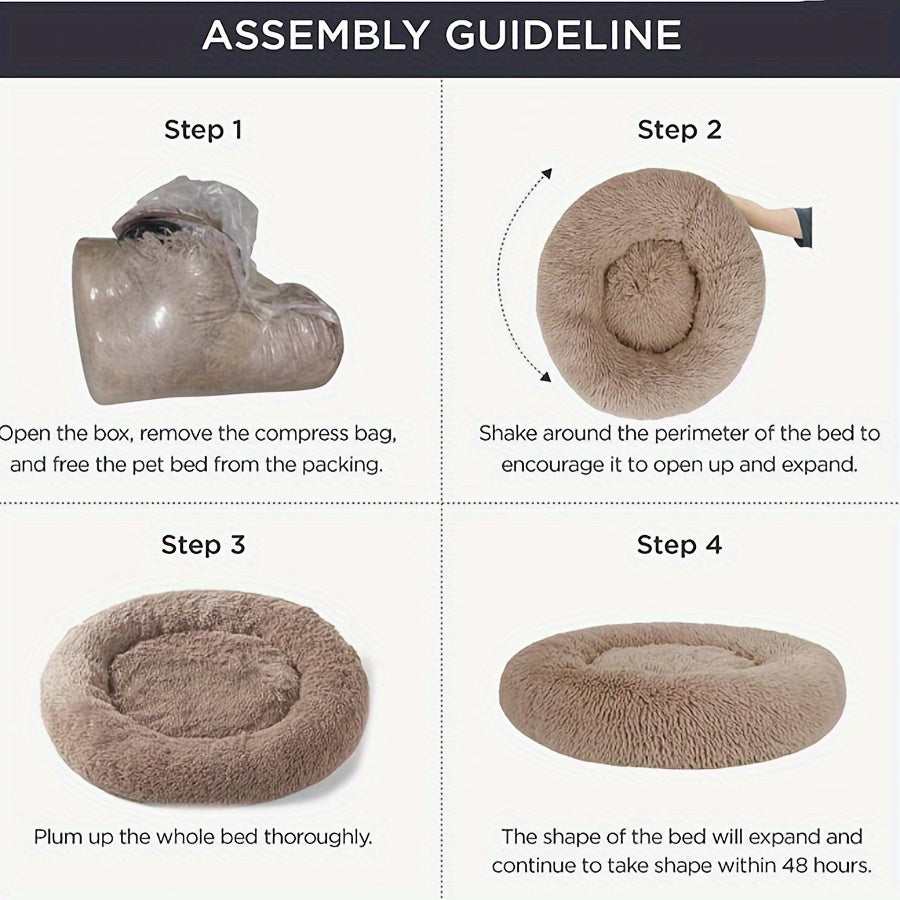 ASSEMBLY GUIDELINE

Step 1

Open the box, remove the compress bag, and free the pet bed from the packing.

Step 2

Shake around the perimeter of the bed to encourage it to open up and expand.

Step 3

Plum up the whole bed thoroughly.

Step 4

The shape of the bed will expand and continue to take shape within 48 hours.